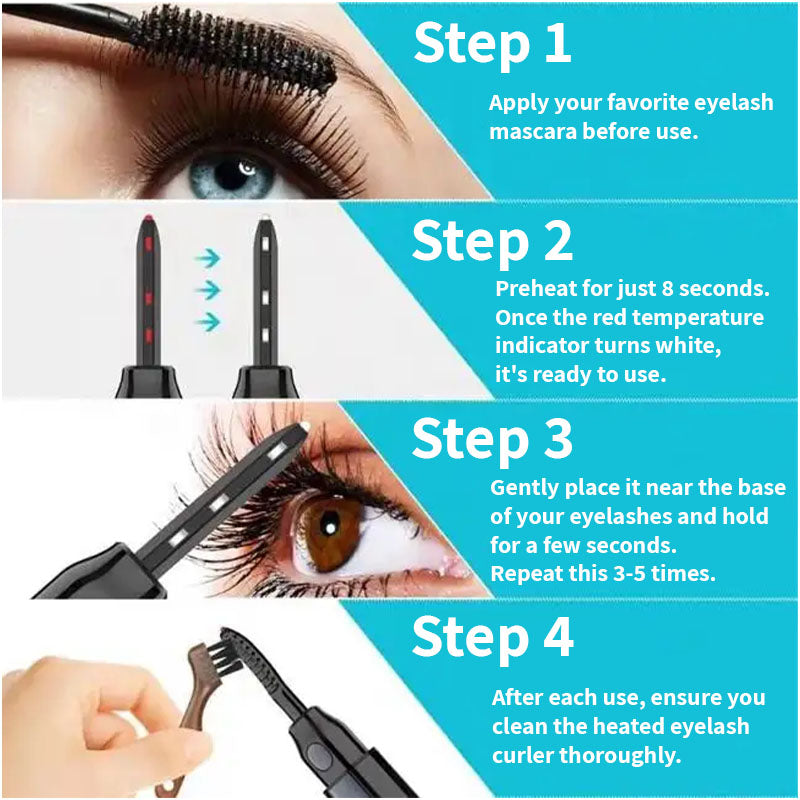 Step 1

Apply your favorite eyelash mascara before use.

Step 2

Preheat for just 8 seconds. Once the red temperature indicator turns white, it's ready to use.

Step 3

Gently place it near the base of your eyelashes and hold for a few seconds. Repeat this 3-5 times.

Step 4

After each use, ensure you clean the heated eyelash curler thoroughly.